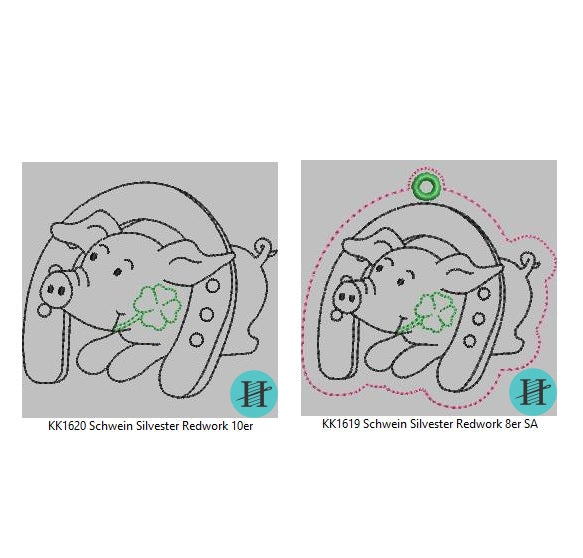 KK1620 Schwein Silvester Redwork 10er

KK1619 Schwein Silvester Redwork 8er SA